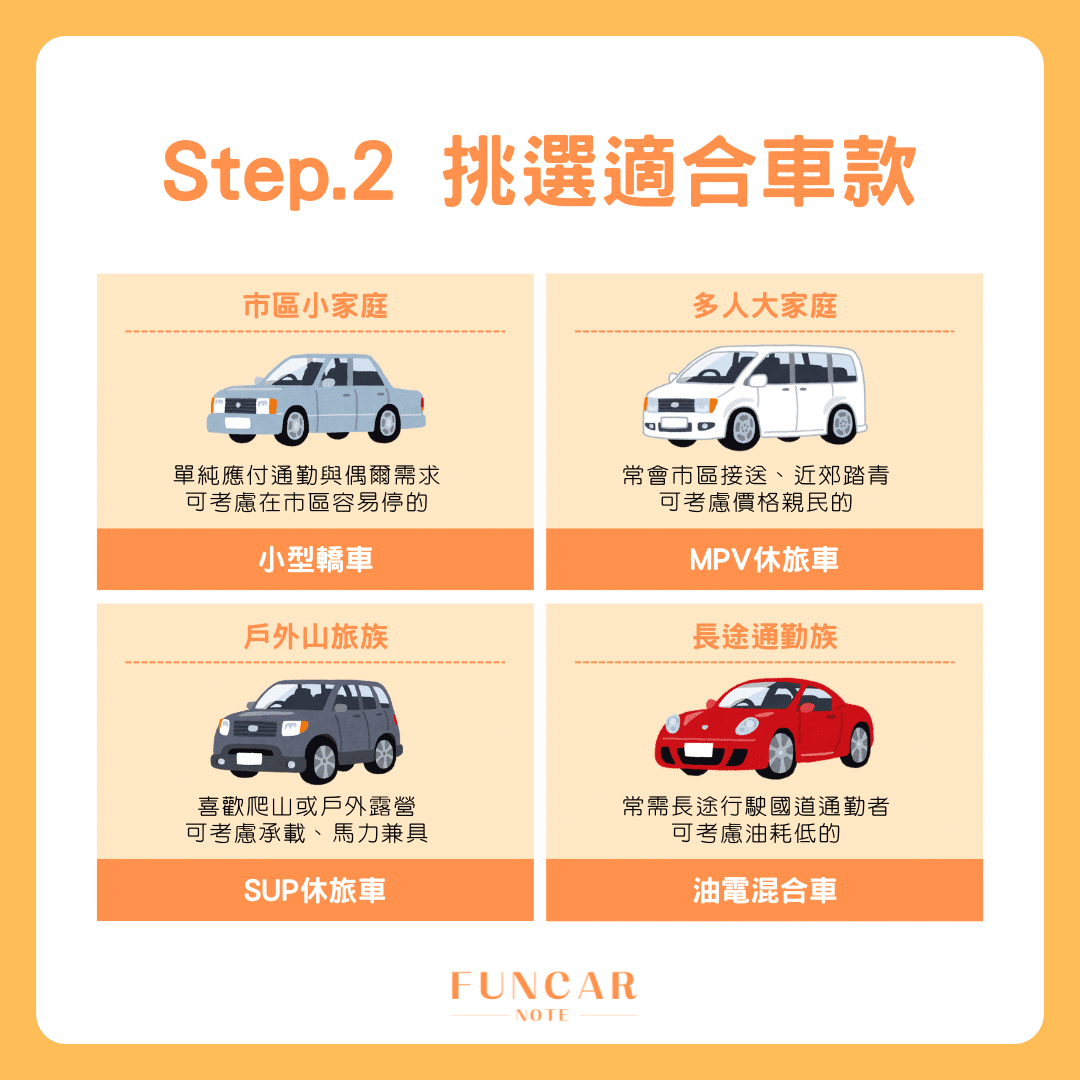 Step.2 挑選適合車款

市區小家庭

單純應付通勤與偶爾需求
可考慮在市區容易停的

小型轎車

多人大家庭

常會市區接送、近郊踏青
可考慮價格親民的

MPV休旅車

戶外山旅族

喜歡爬山或戶外露營
可考慮承載、馬力兼具

SUP休旅車

長途通勤族

常需長途行駛國道通勤者
可考慮油耗低的

油電混合車

FUNCAR
NOTE